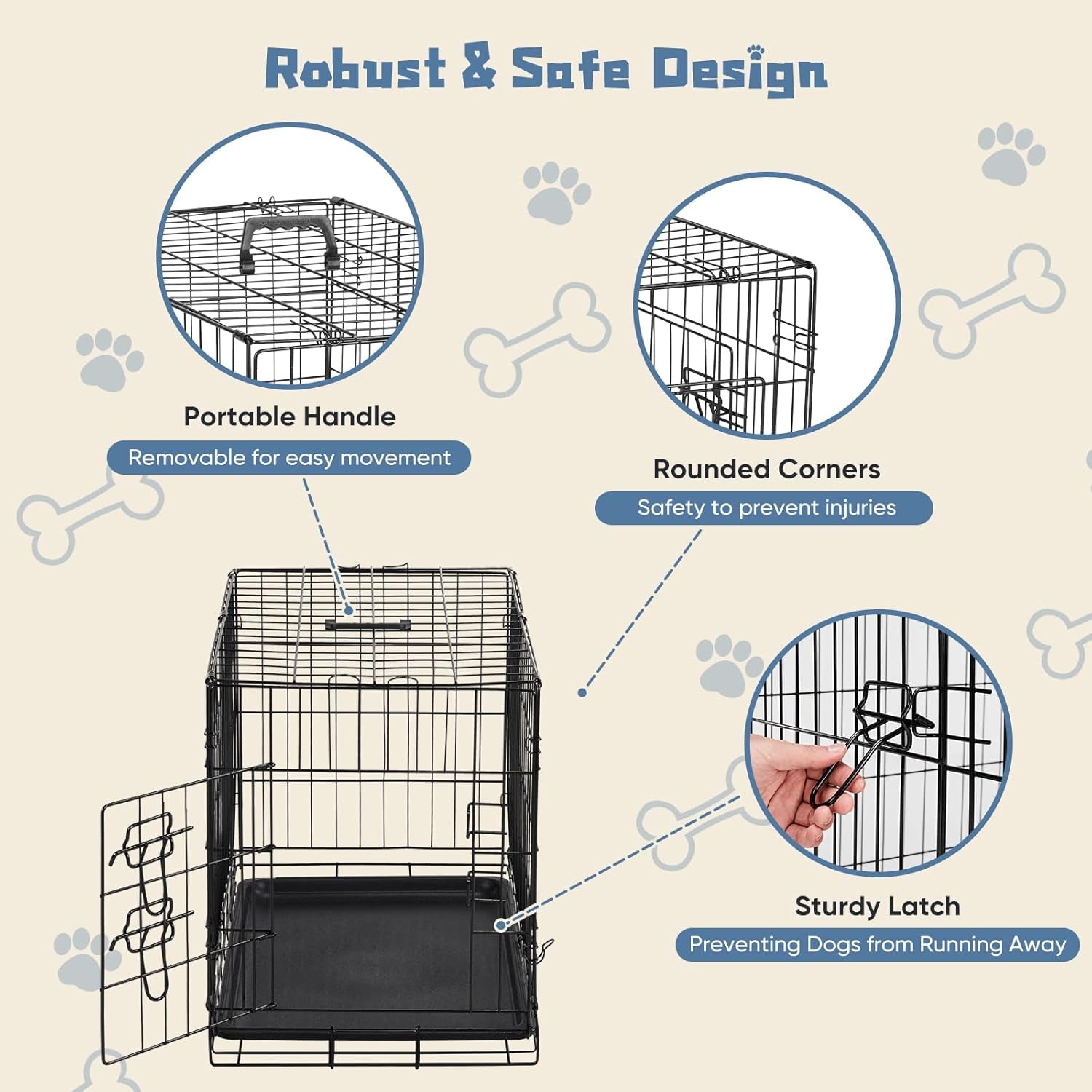 Robust & Safe Design

Portable Handle

Removable for easy movement

Rounded Corners

Safety to prevent injuries

Sturdy Latch

Preventing Dogs from Running Away