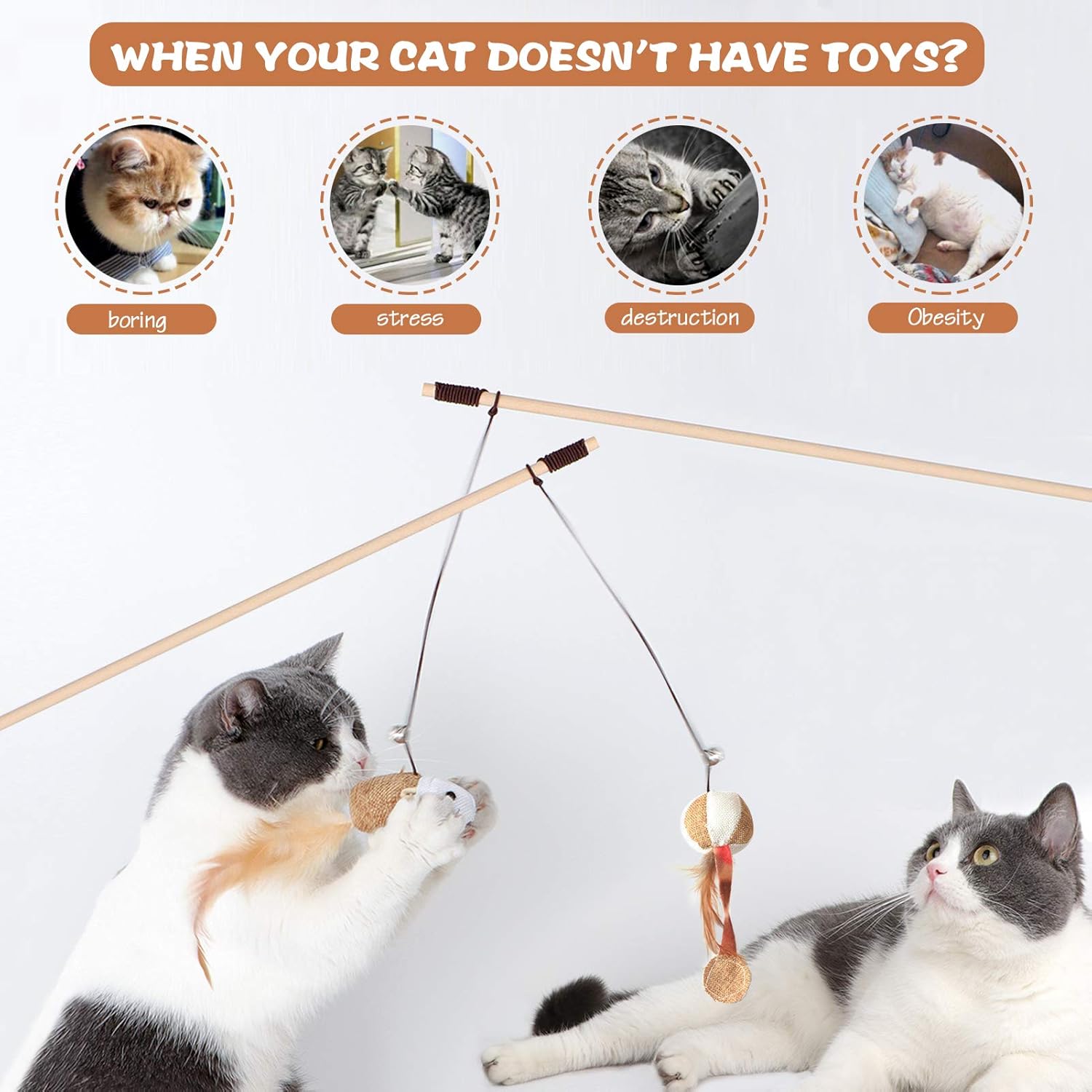 WHEN YOUR CAT DOESN'T HAVE TOYS?

boring

stress

destruction

Obesity