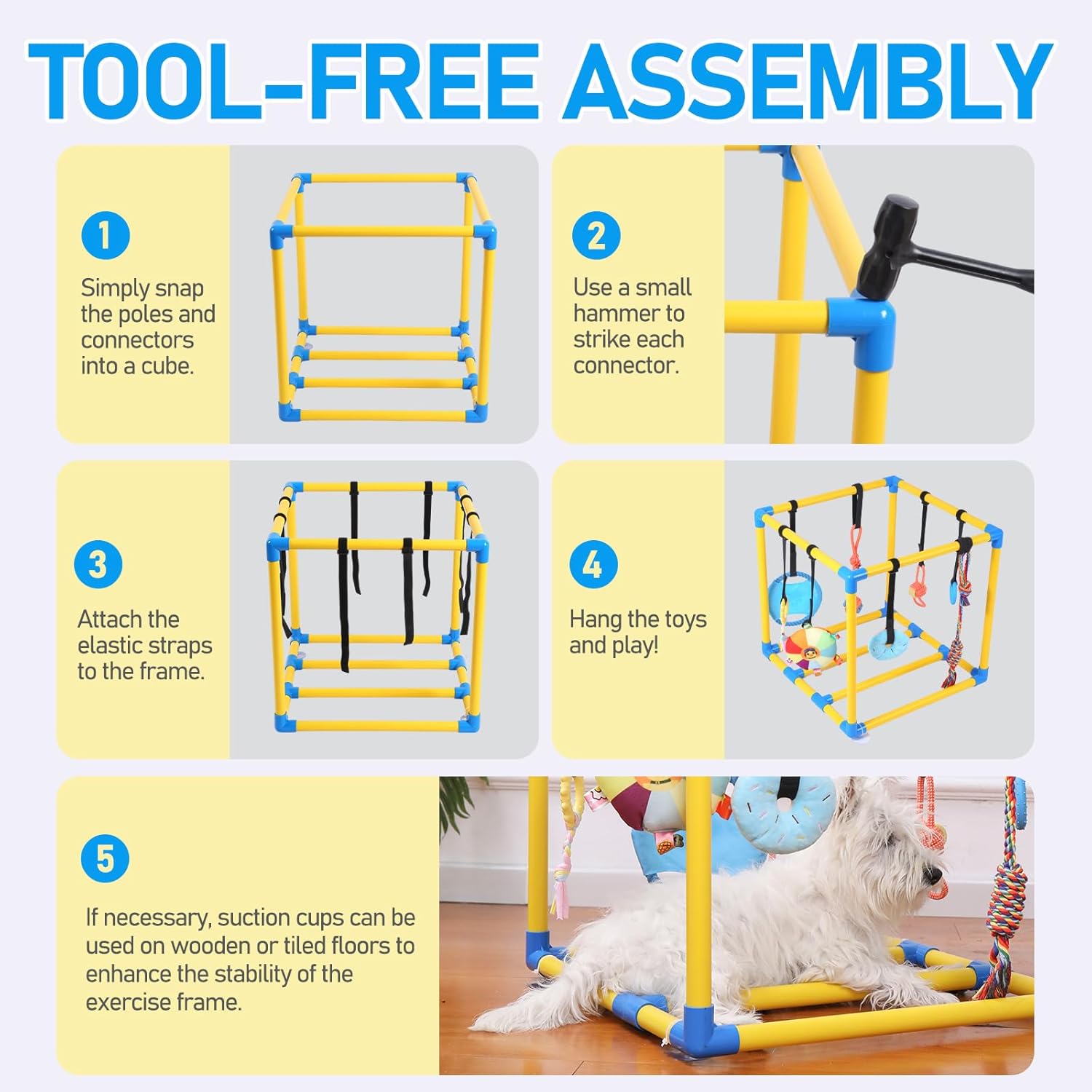 TOOL-FREE ASSEMBLY

1

Simply snap the poles and connectors into a cube.

2

Use a small hammer to strike each connector.

3

Attach the elastic straps to the frame.

4

Hang the toys and play!

5

If necessary, suction cups can be used on wooden or tiled floors to enhance the stability of the exercise frame.