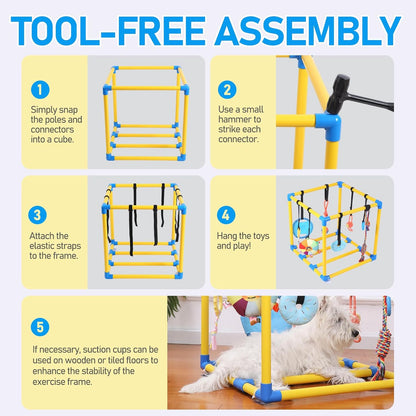 TOOL-FREE ASSEMBLY

1

Simply snap the poles and connectors into a cube.

2

Use a small hammer to strike each connector.

3

Attach the elastic straps to the frame.

4

Hang the toys and play!

5

If necessary, suction cups can be used on wooden or tiled floors to enhance the stability of the exercise frame.