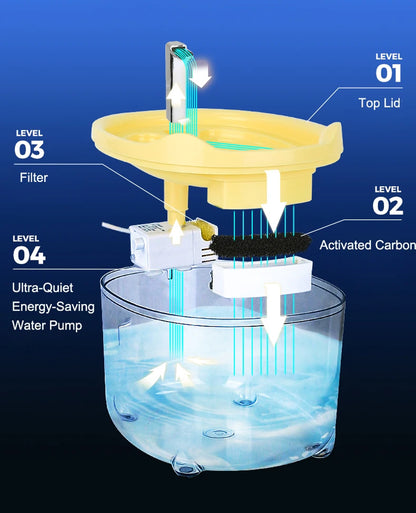 LEVEL
01
Top Lid

LEVEL
03
Filter

LEVEL
02
Activated Carbon

LEVEL
04
Ultra-Quiet Energy-Saving Water Pump